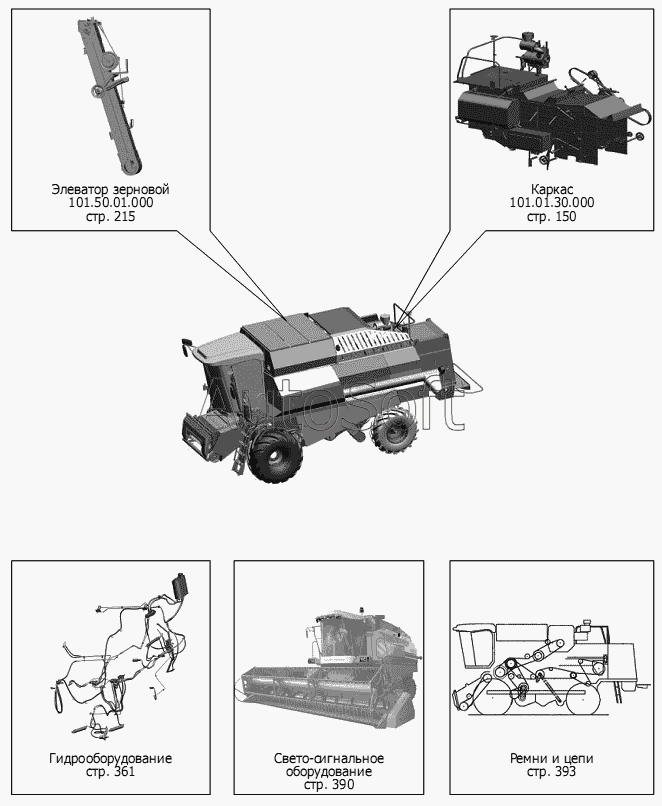 Элеватор зерновой
101.50.01.000
стр. 215

Каркас
101.01.30.000
стр. 150

AutoSoft

Гидрооборудование
стр. 361

Свето-сигнальное
оборудование
стр. 390

Ремни и цепи
стр. 393