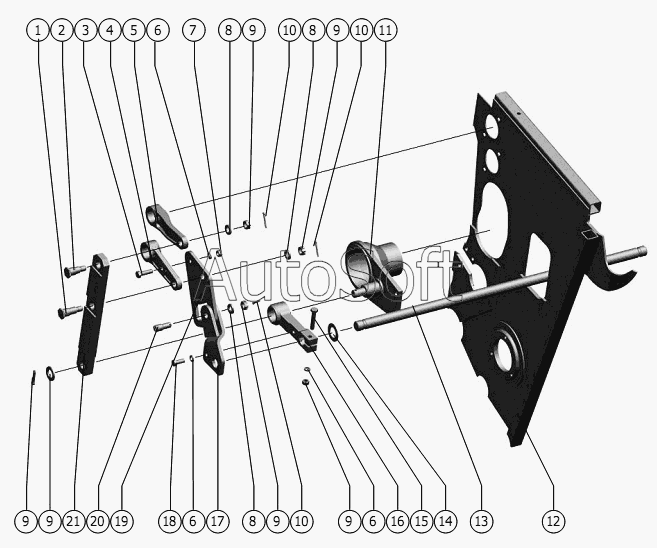 1 2 3 4 5 6 7 8 9 10 8 9 10 11

AutoSoft

9 9 21 20 19 18 6 17 8 9 10 9 6 16 15 14 13 12