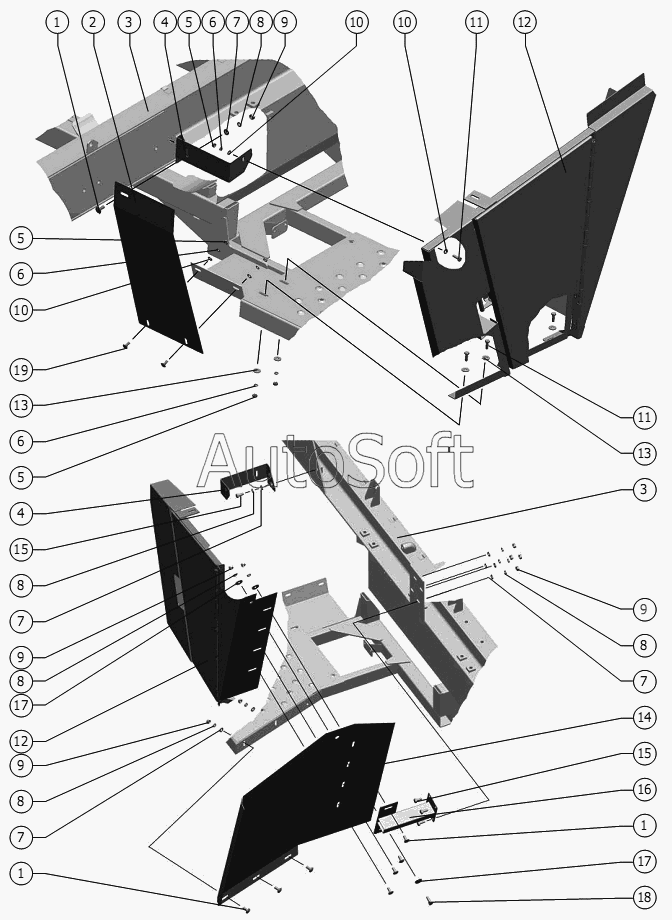 1 2 3 4 5 6 7 8 9 10 10 11 12

5
6
10
19
13
6
5
11
13

AutoSoft

4
15
8
7
9
8
17
12
9
8
7
1
3
9
8
7
14
15
16
1
17
18