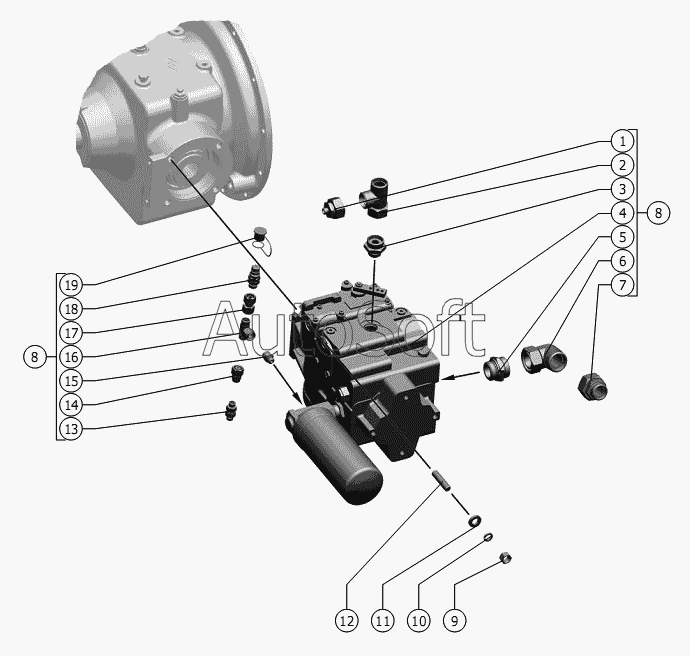 1
2
3
4
5
6
7
8
19
18
17
16
15
14
13
8
AutoSoft
12
11
10
9