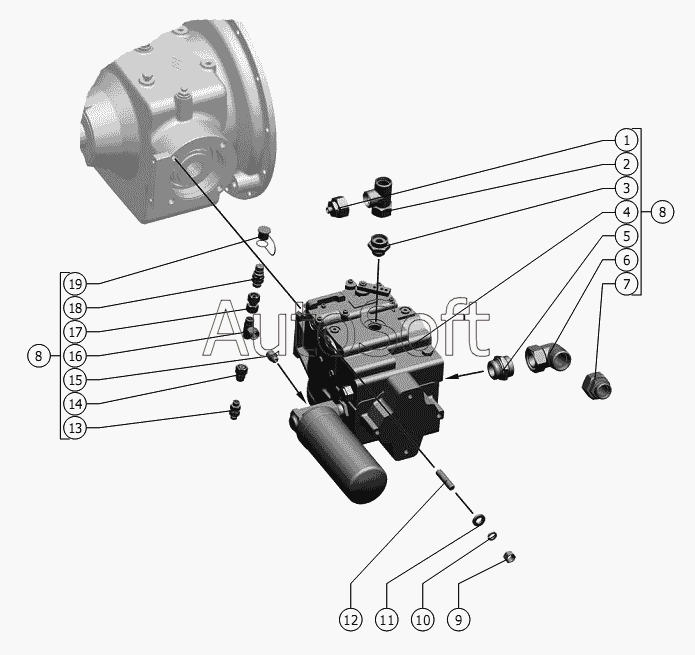 1
2
3
4
5
6
7
8
19
18
17
16
15
14
13
8
AutoSoft
12
11
10
9