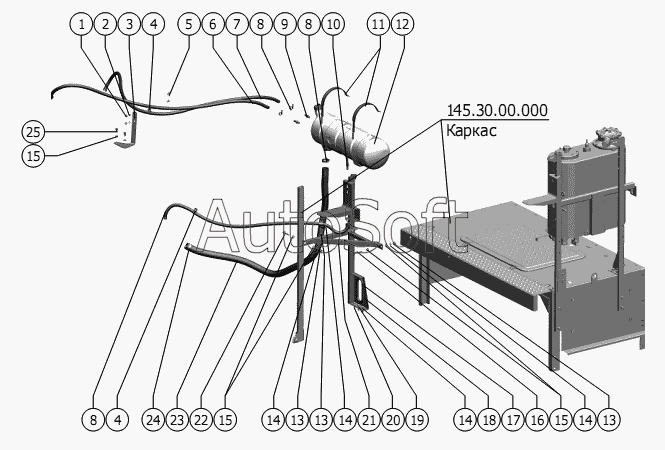 1 2 3 4 5 6 7 8 9 8 10 11 12

25
15

145.30.00.000
Каркас

AutoSoft

8 4 24 23 22 15 14 13 13 14 21 20 19 14 18 17 16 15 14 13