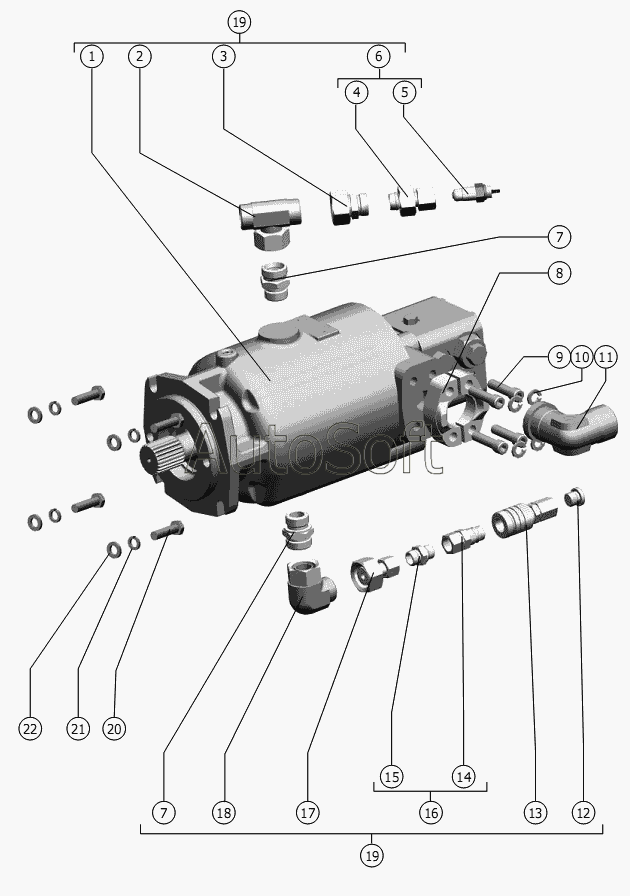 19
1
2
3
6
4
5
7
8
9
10
11
AutoSoft
22
21
20
7
18
17
15
14
16
13
12
19