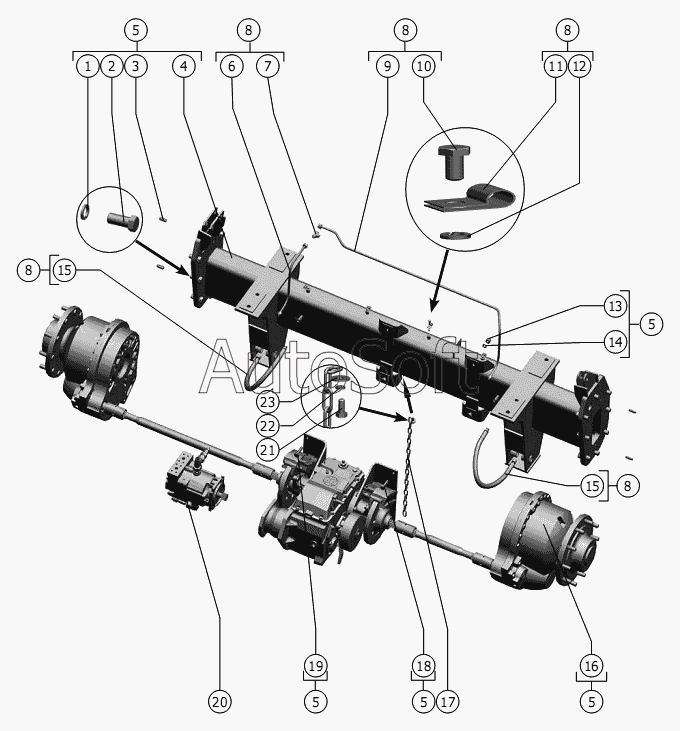 5
1 2 3 4
8
6 7
8
9 10
8
11 12
8 15
13
14
5
AutoSoft
23
22
21
15 8
20
19
5
18
5
17
16
5