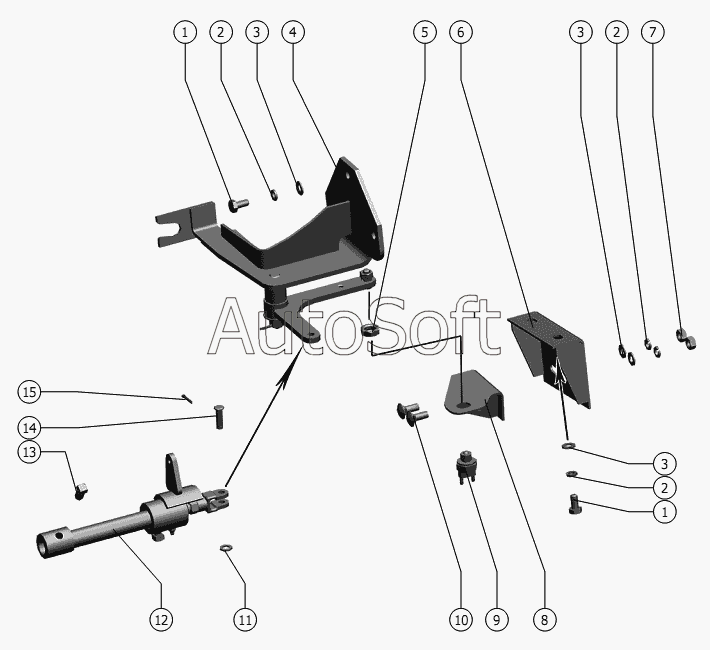 1 2 3 4 5 6 3 2 7

AutoSoft

15
14
13

3
2
1

12 11 10 9 8