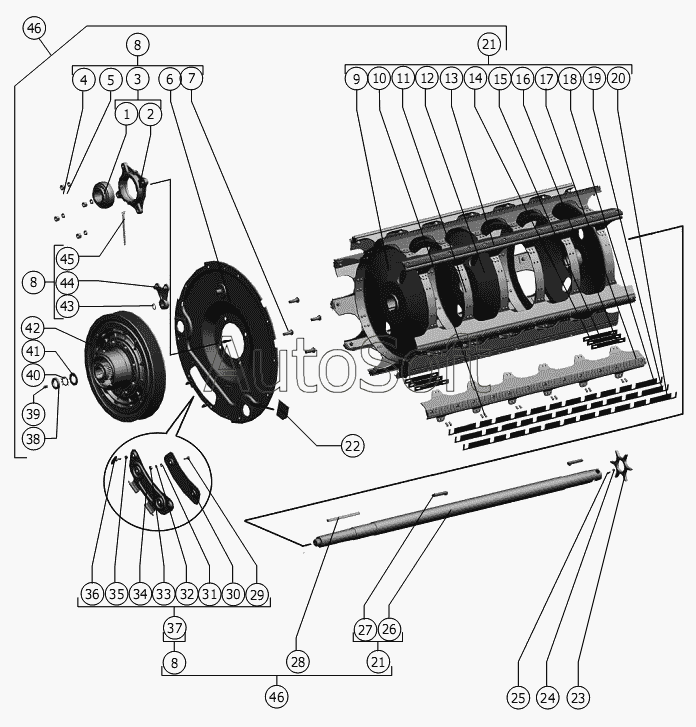 46
8
21
4 5 3 6 7
9 10 11 12 13 14 15 16 17 18 19 20
1 2
45
8
44
43
42
41
40
39
38
AutoSoft
22
36 35 34 33 32 31 30 29
37
8
28
27 26
21
46
25 24 23