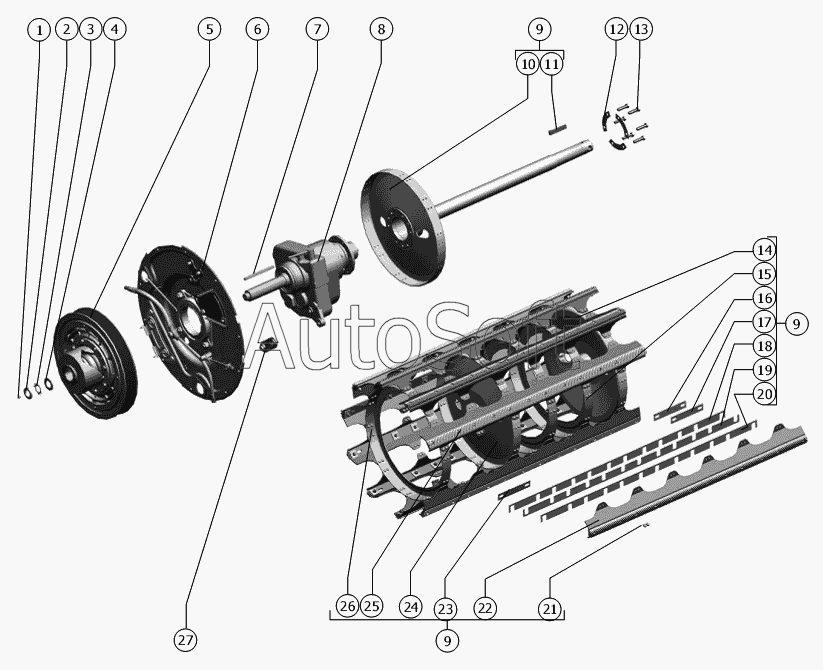 1 2 3 4 5 6 7 8 9 10 11 12 13

14 15 16 17 18 19 20 9

AutoSoft

26 25 24 23 22 21

9

27