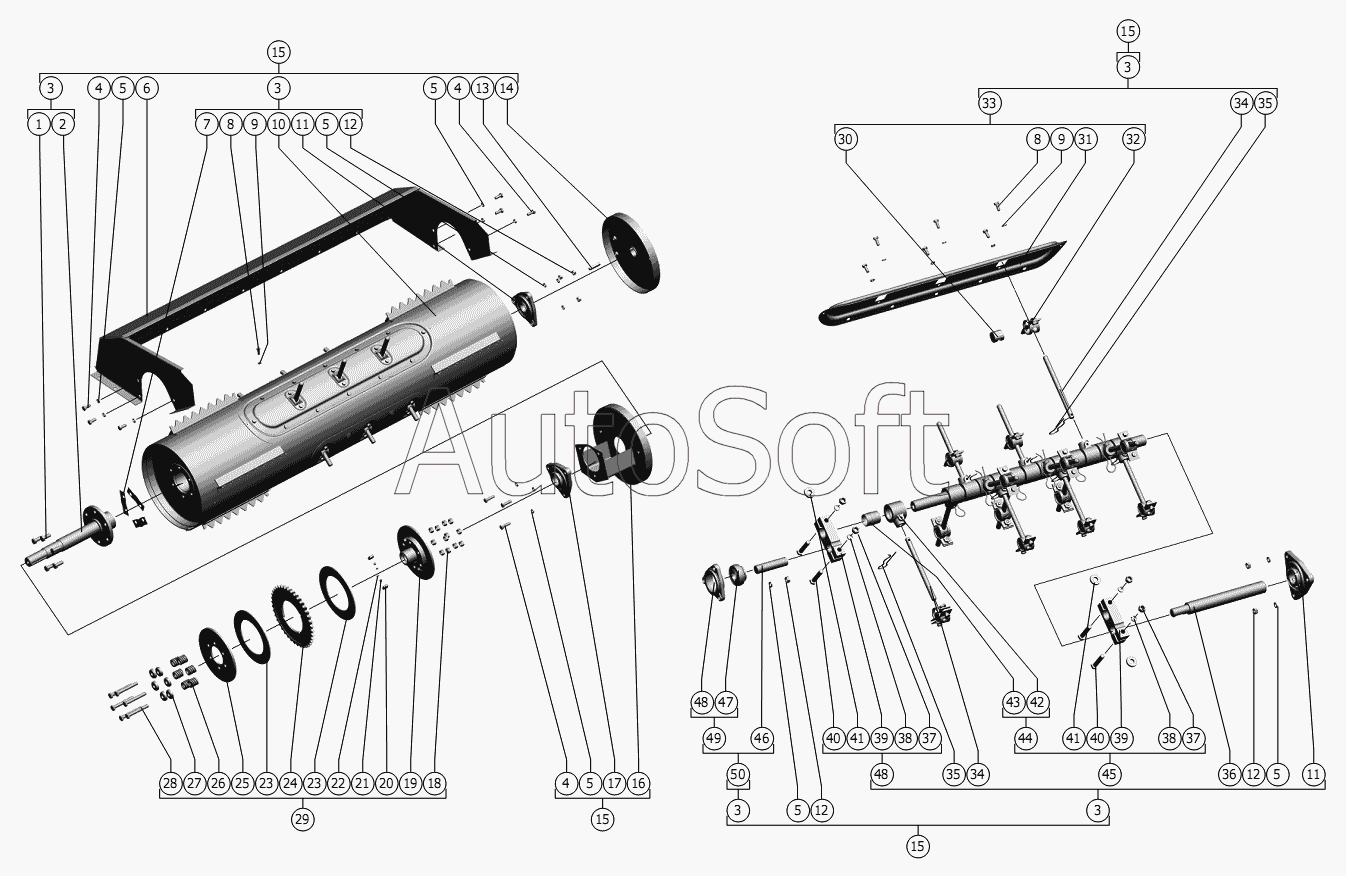 15
3 4 5 6 3 5 4 13 14
1 2 7 8 9 10 11 5 12
AutoSoft
28 27 26 25 23 24 23 22 21 20 19 18
29
4 5 17 16
15
15
3
33 34 35
30 8 9 31 32
48 47
49 46
50
3
5 12
40 41 39 38 37
48
35 34
43 42
44
41 40 39 38 37
45
36 12 5 11
3
15