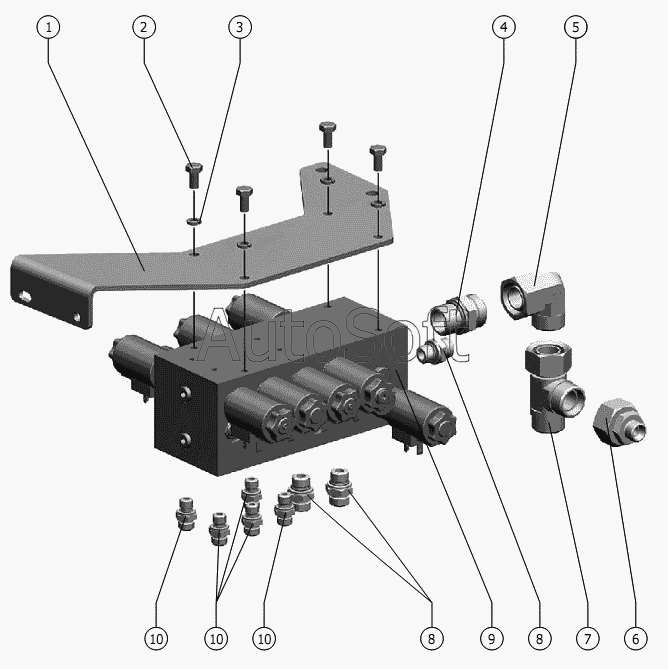 1
2
3
4
5
AutoSoft
10
10
10
8
9
8
7
6