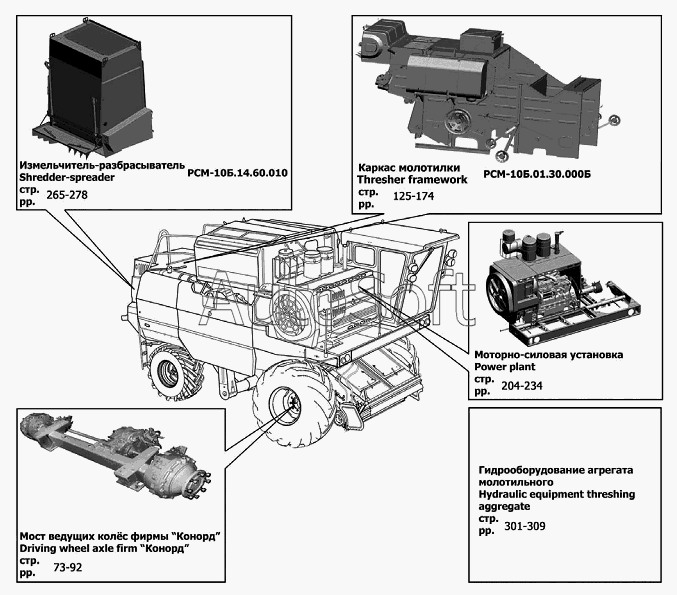 Измельчитель-разбрасыватель
Shredder-spreader
РСМ-10Б.14.60.010
стр.
pp.
265-278

Каркас молотилки
Thresher framework
РСМ-10Б.01.30.000Б
стр.
pp.
125-174

AutoSoft

Моторно-силовая установка
Power plant
стр.
pp.
204-234

Мост ведущих колёс фирмы "Конорд"
Driving wheel axle firm "Конорд"
стр.
pp.
73-92

Гидрооборудование агрегата молотильного
Hydraulic equipment threshing aggregate
стр.
pp.
301-309