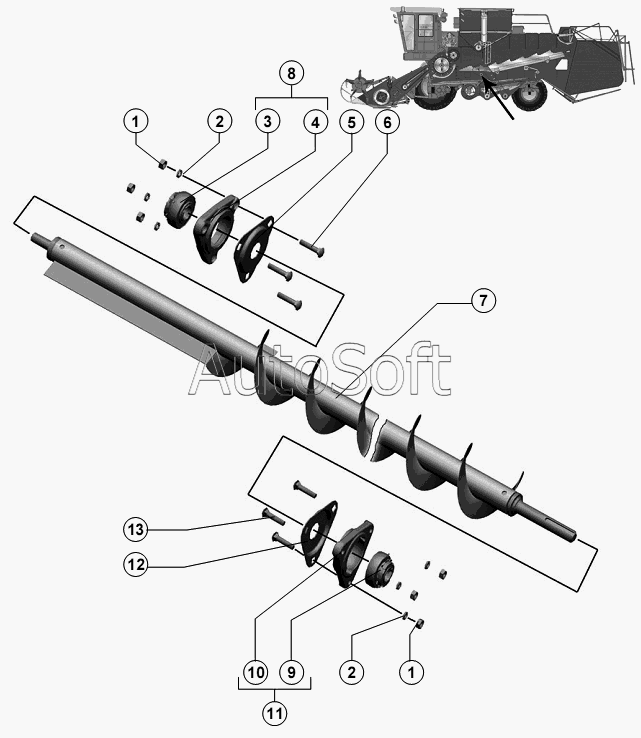 8
1
2
3
4
5
6
7
AutoSoft
13
12
10
9
2
1
11