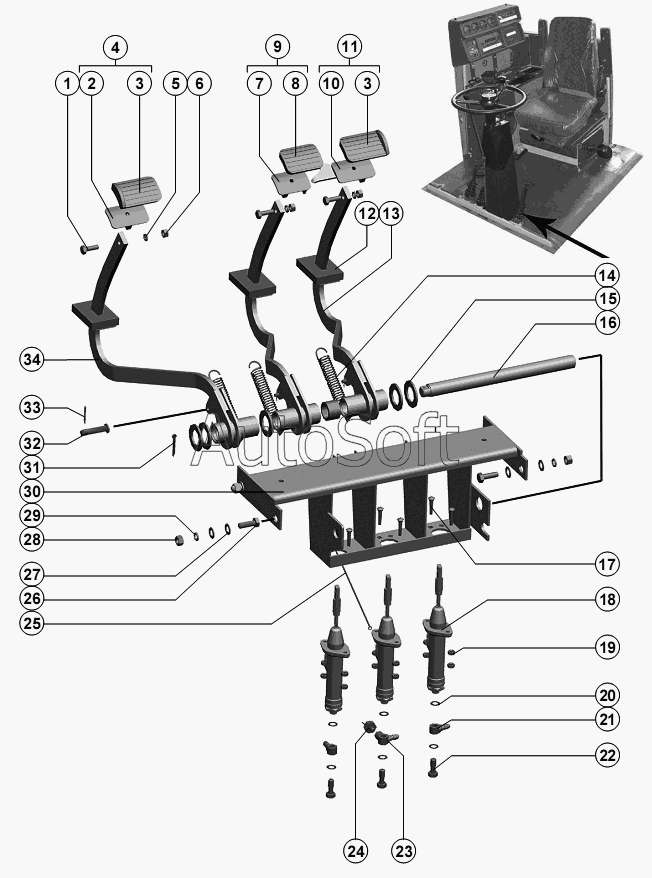 4
1 2 3 5 6
9
7 8
11
10 3
12 13
14
15
16
34
33
32
31
AutoSoft
30
29
28
27
26
25
17
18
19
20
21
22
24 23