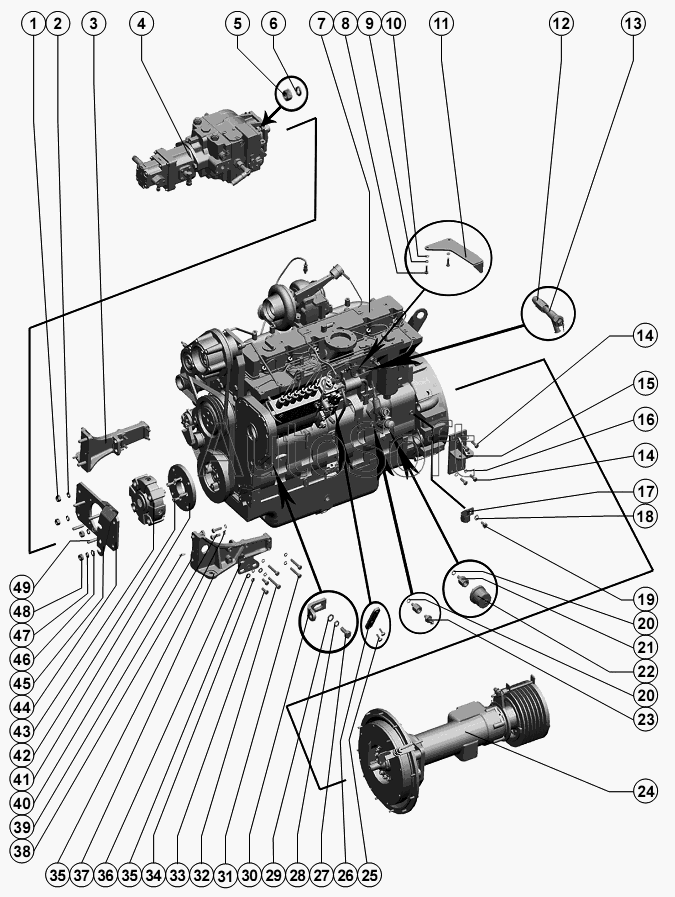 1 2 3 4 5 6 7 8 9 10 11 12 13

14
15
16
14
17
18
19
20
21
22
20
23
24

49
48
47
46
45
44
43
42
41
40
39
38

35 37 36 35 34 33 32 31 30 29 28 27 26 25

AutoSoft