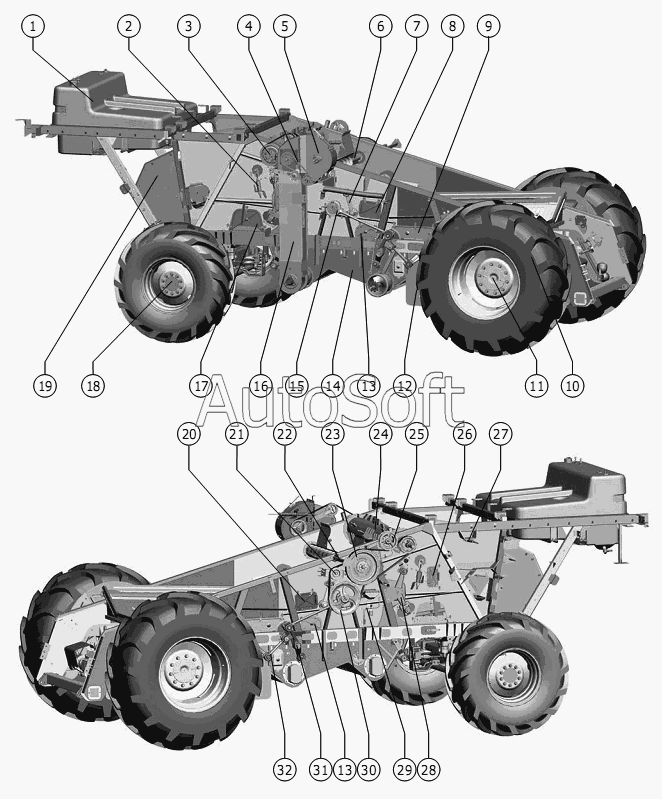 1 2 3 4 5 6 7 8 9

19 18 17 16 15 14 13 12 11 10

AutoSoft

20 21 22 23 24 25 26 27

32 31 13 30 29 28