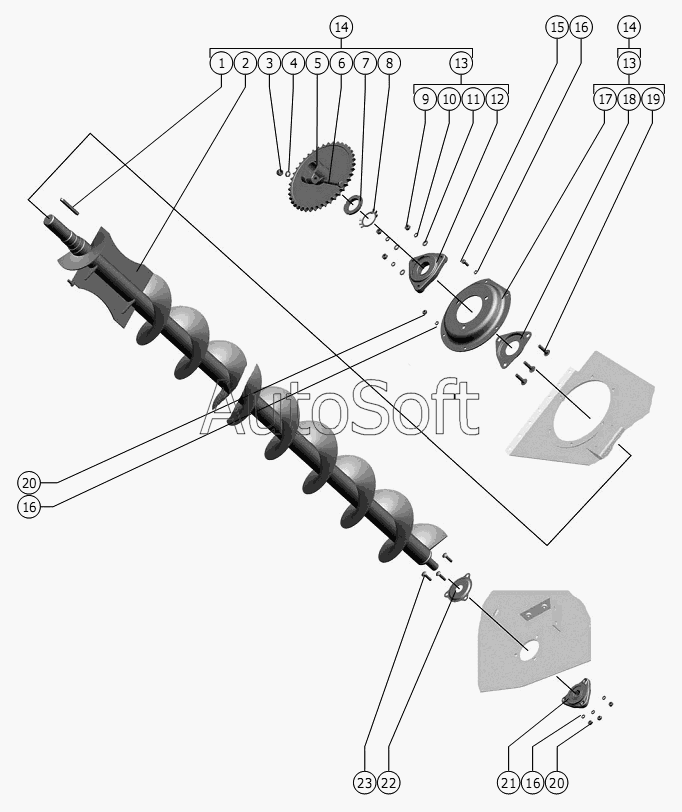 14
1 2 3 4 5 6 7 8 13
9 10 11 12
15 16
14
13
17 18 19
AutoSoft
20
16
23 22
21 16 20