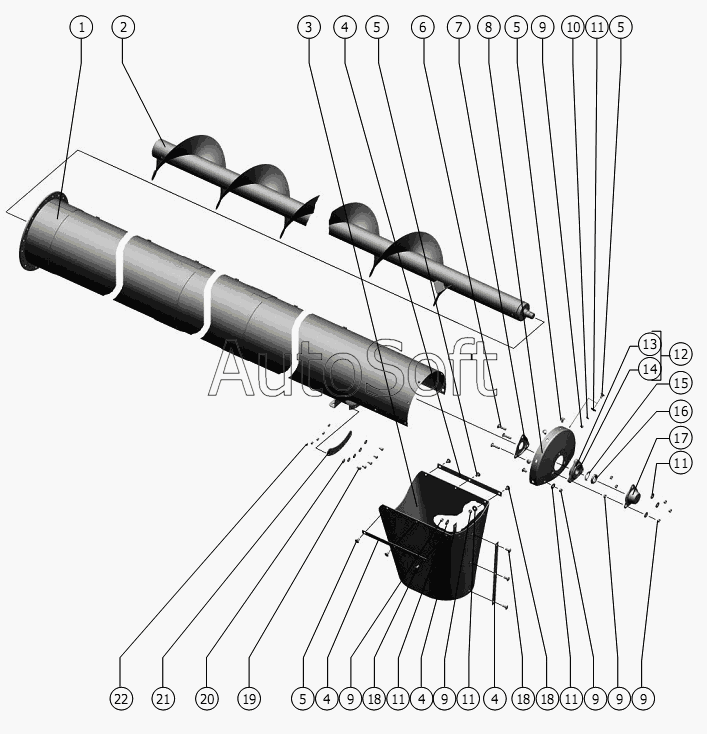 1
2
3
4
5
6
7
8
5
9
10
11
5

AutoSoft

13
12
14
15
16
17
11

22
21
20
19
5
4
9
18
11
4
9
11
4
18
18
11
9
9
9