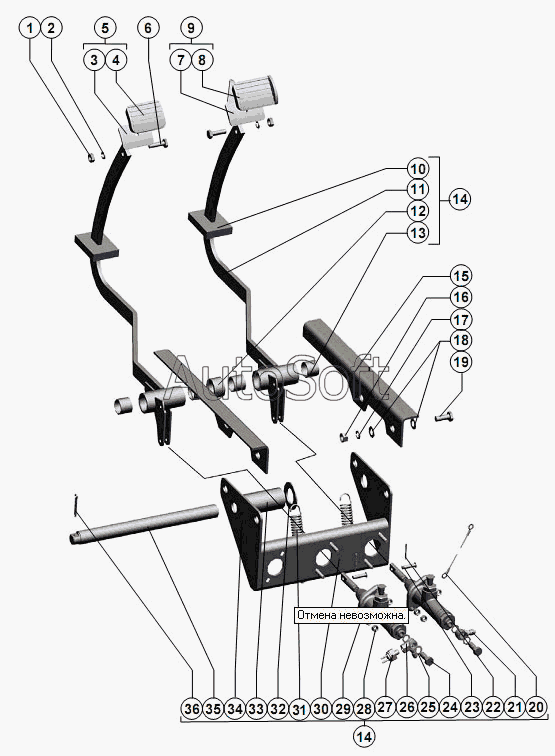 1 2 5 3 4 6 9 7 8

10
11
12
13
14

15
16
17
18
19

AutoSoft

Отмена невозможна.

36 35 34 33 32 31 30 29 28 27 26 25 24 23 22 21 20
14