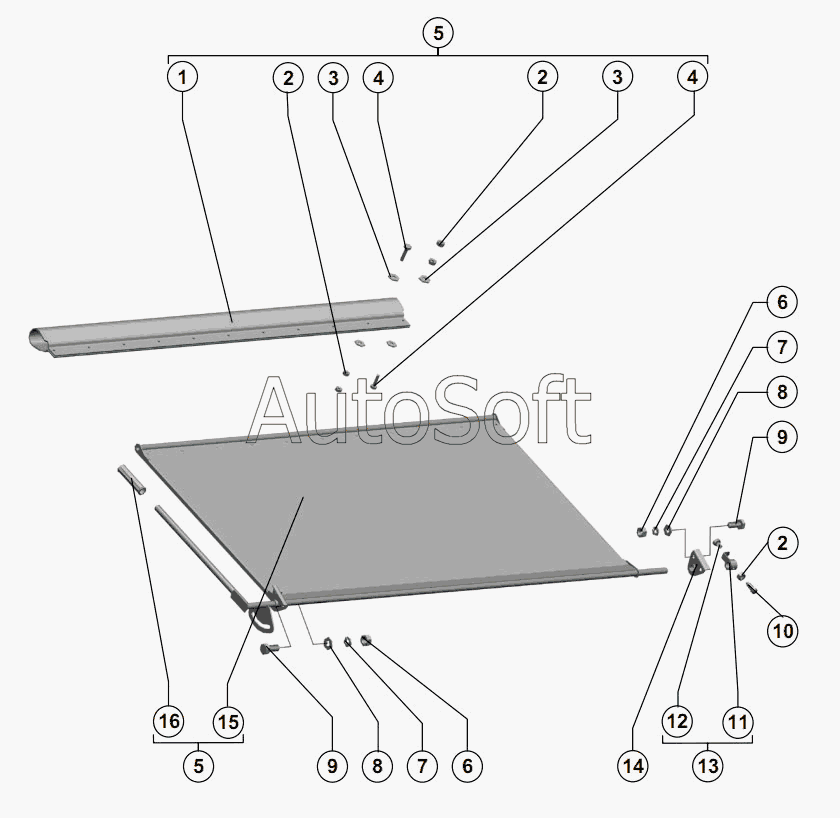 5
1
2
3
4
2
3
4
6
7
8
9
2
10
AutoSoft
16
15
5
9
8
7
6
14
12
11
13