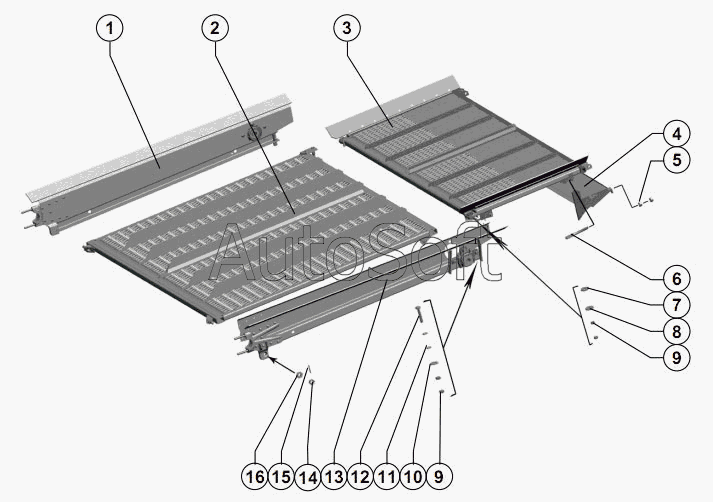 1
2
3
4
5
6
7
8
9
AutoSoft
16 15 14 13 12 11 10 9