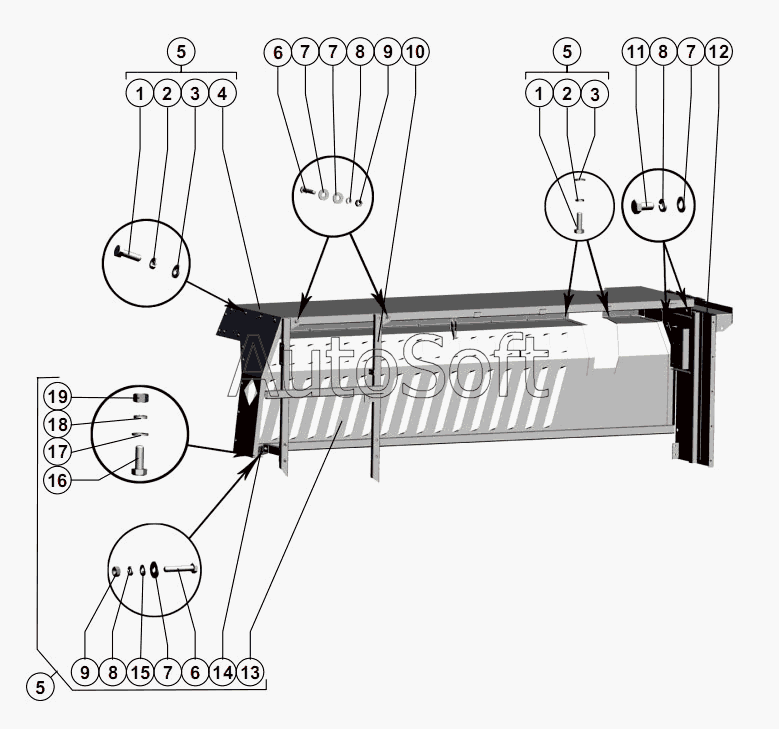 5
1 2 3 4
6 7 7 8 9 10
5
1 2 3
11 8 7 12
AutoSoft
19
18
17
16
9 8 15 7 6 14 13
5