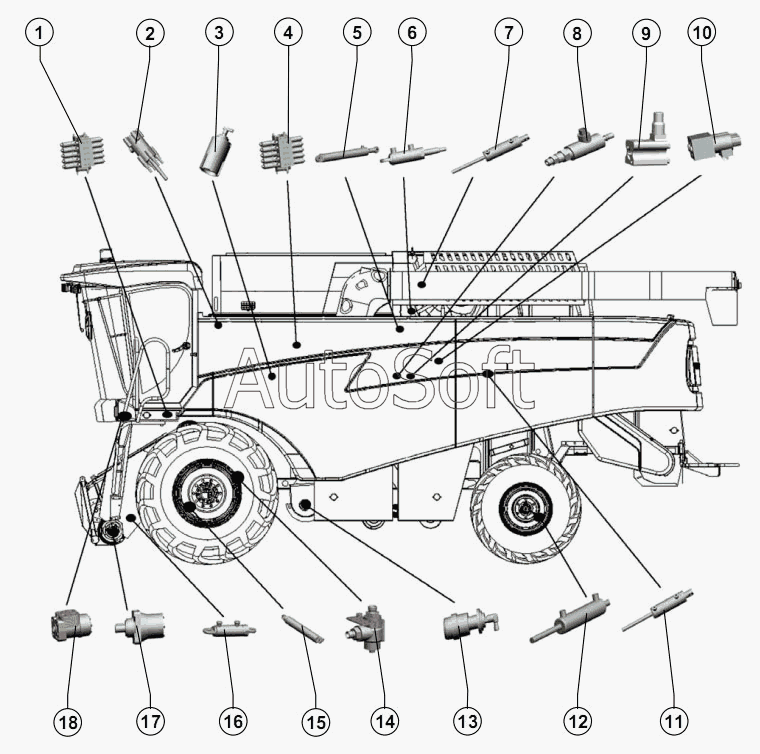 1
2
3
4
5
6
7
8
9
10

AutoSoft

18
17
16
15
14
13
12
11