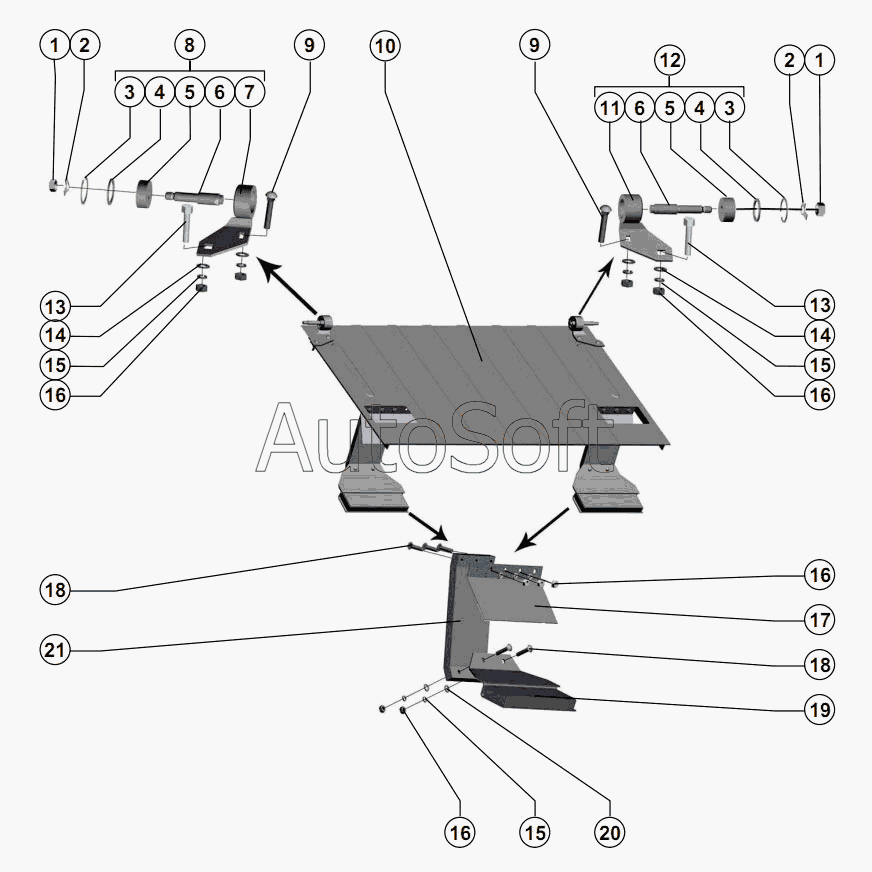 1 2 8 3 4 5 6 7 9 10 9 12 11 6 5 4 3 2 1

13 14 15 16

13 14 15 16

AutoSoft

18 21

16 17 18 19

16 15 20