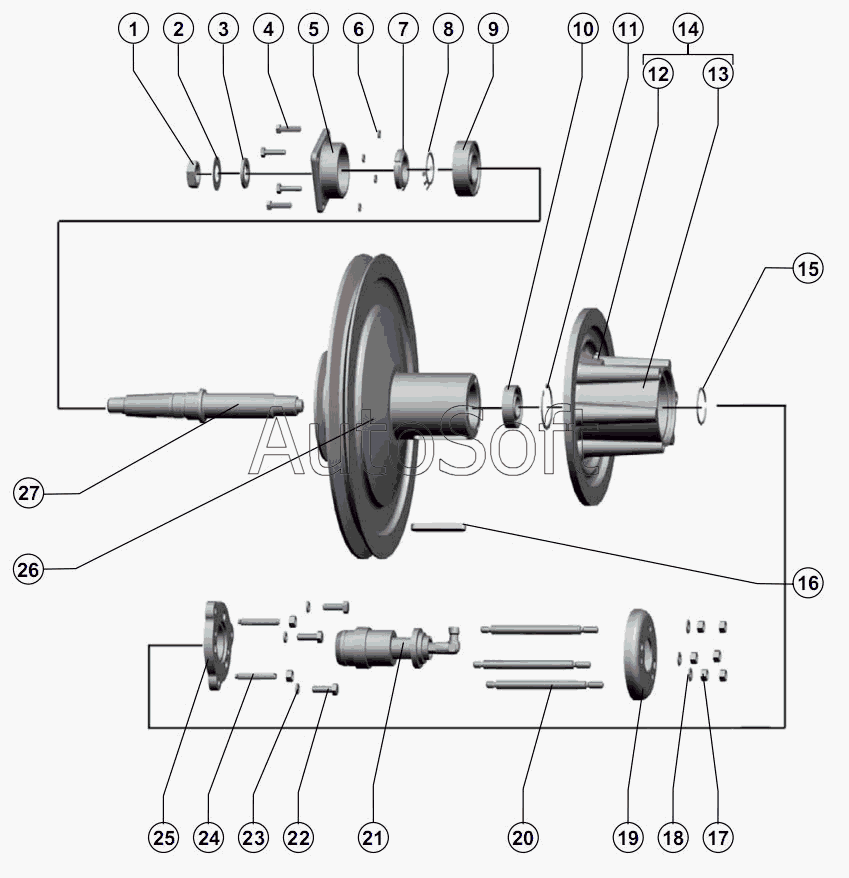 1 2 3 4 5 6 7 8 9 10 11 14 12 13

15

AutoSoft

27

26

16

25 24 23 22 21 20 19 18 17