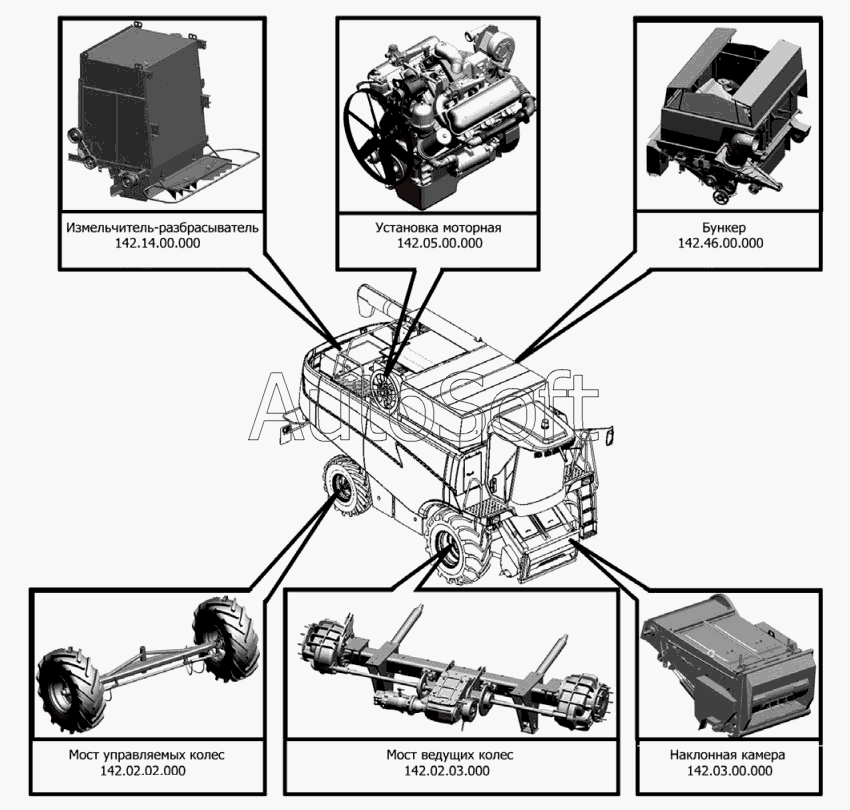 Измельчитель-разбрасыватель
142.14.00.000

Установка моторная
142.05.00.000

Бункер
142.46.00.000

AutoSoft

Мост управляемых колес
142.02.02.000

Мост ведущих колес
142.02.03.000

Наклонная камера
142.03.00.000