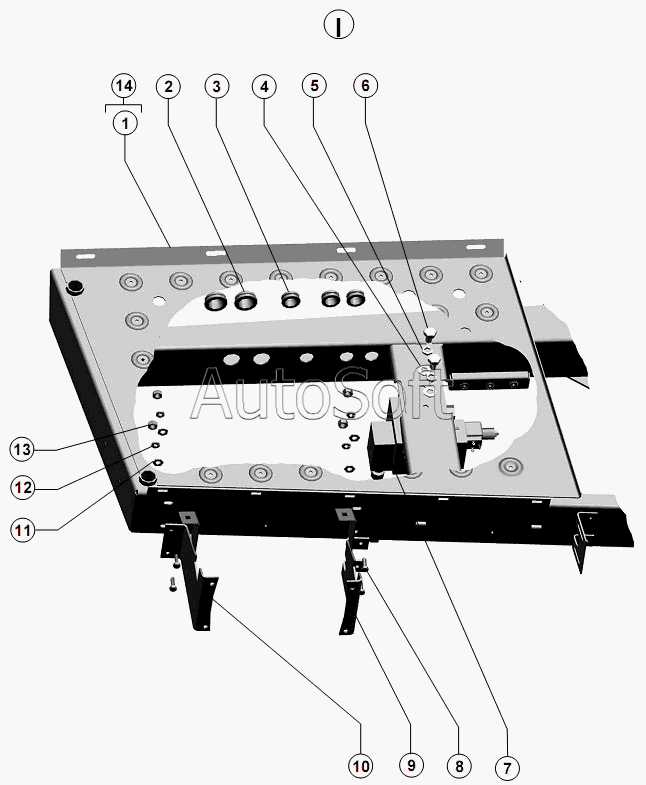 I

14
1
2
3
4
5
6

AutoSoft

13
12
11

10
9
8
7