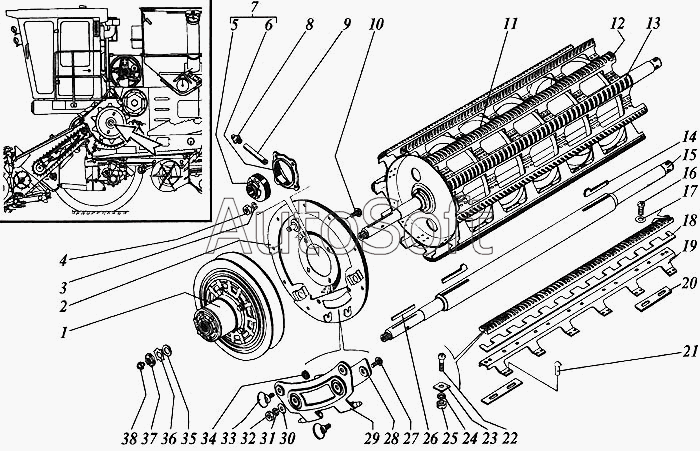 7
5 6 8 9 10 11 12 13
14
15
16
17
18
19
20
21
4
3
2
1
AutoSoft
38 37 36 35 34 33 32 31 30 29 28 27 26 25 24 23 22