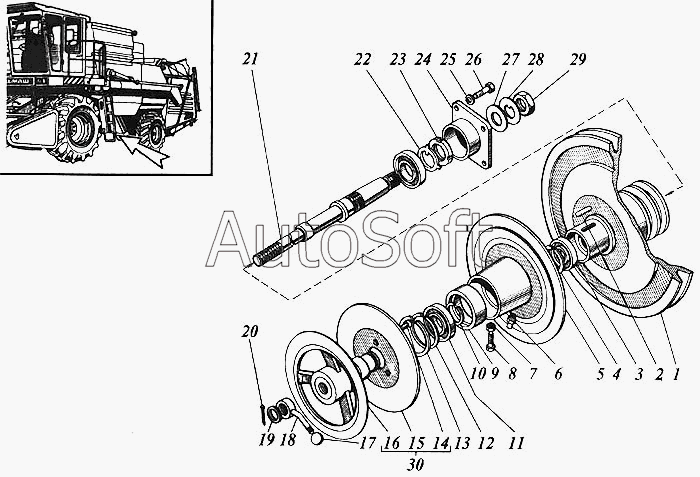 21 22 23 24 25 26 27 28 29

AutoSoft

20

10 9 8 7 6 5 4 3 2 1

19 18 17 16 15 14 13 12 11

30