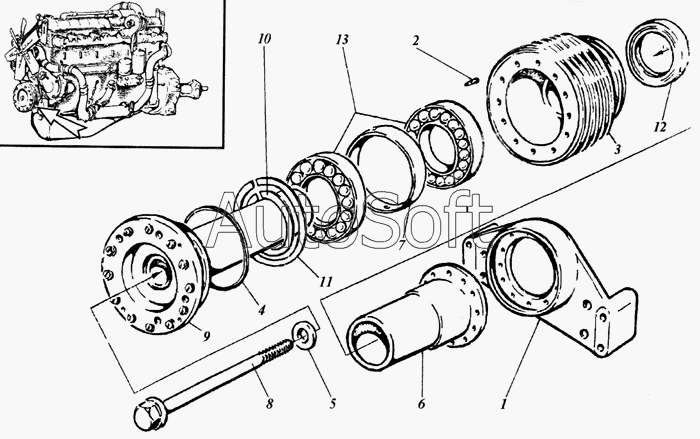 10
13
2
12
3
AutoSoft
7
11
4
9
8
5
6
1