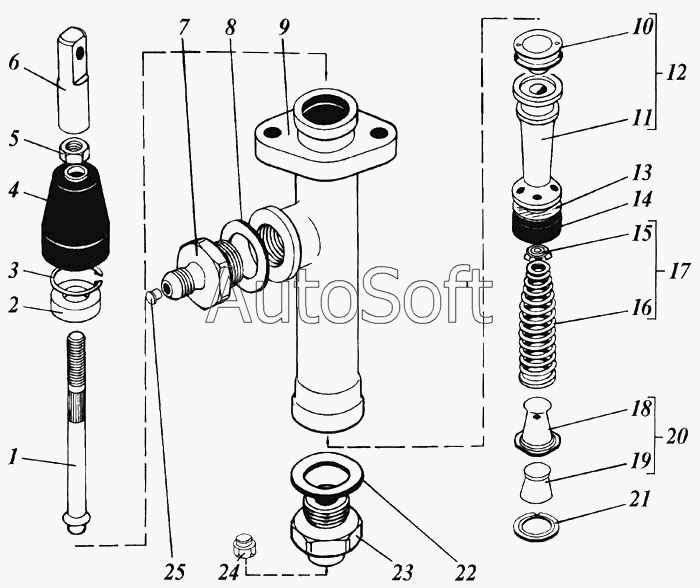 6
5
4
3
2
1
7
8
9
AutoSoft
25
24
23
22
10
12
11
13
14
15
17
16
18
20
19
21