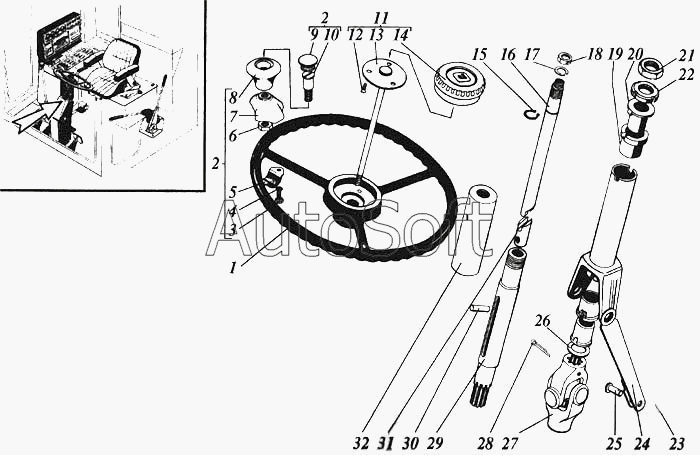 2
9 10
11
12 13 14
15 16 17 18 19 20 21
22
8
7
6
2
5
4
3
1
AutoSoft
26
32 31 30 29 28 27 25 24 23