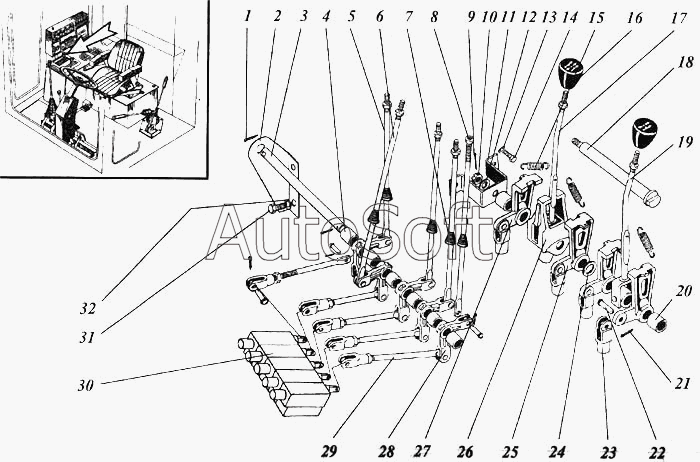 1 2 3 4 5 6 7 8 9 10 11 12 13 14 15 16 17 18 19 20 21 22 23 24 25 26 27 28 29 30 31 32

AutoSoft