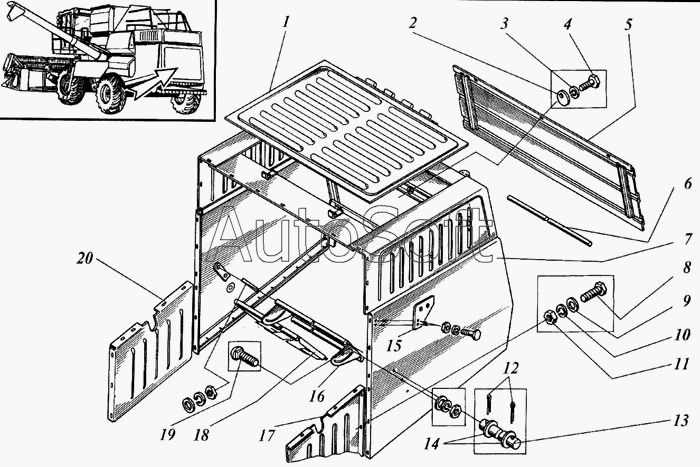 1
2
3
4
5
6
7
8
9
10
11
12
13
14
15
16
17
18
19
20
AutoSoft