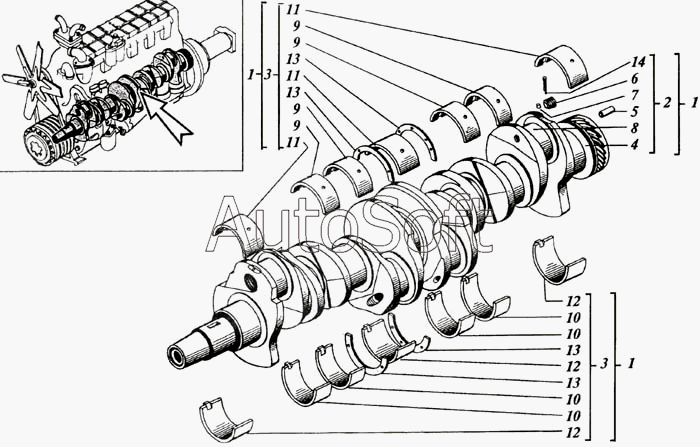 1 3 11 9 9 13 11 13 9 9 11

14 6 7 5 8 4 2 1

AutoSoft

12 10 10 13 12 13 10 10 12 3 1