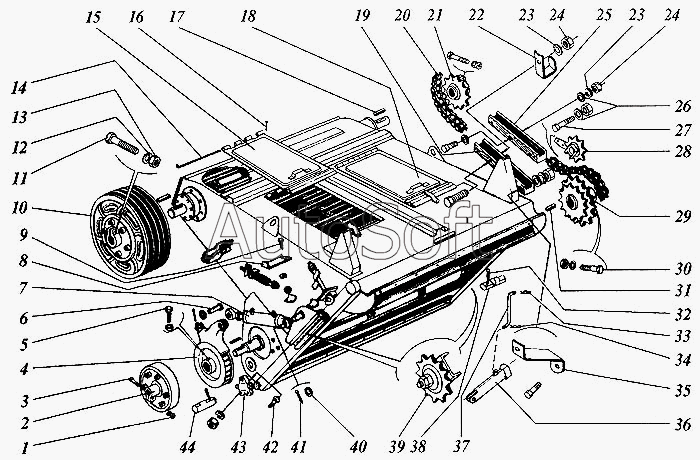 15 16 17 18 19 20 21 22 23 24 25 23 24

14
13
12
11
10
9
8
7
6
5
4
3
2
1

26
27
28
29
30
31
32
33
34
35
36

44 43 42 41 40 39 38 37

AutoSoft