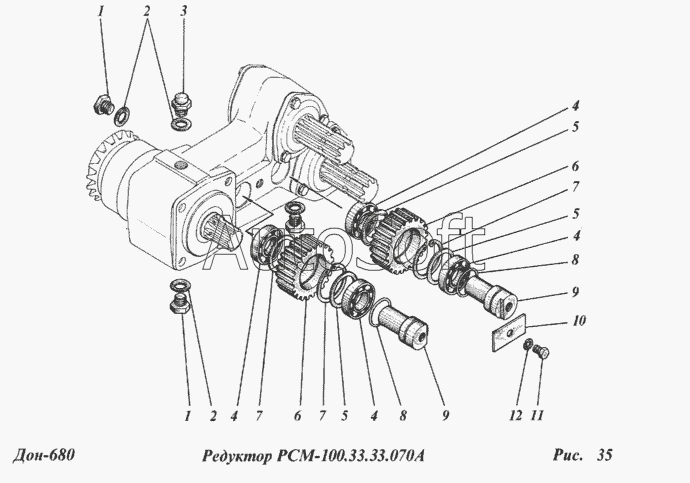 1 2 3

4
5
6
7
5
4
8
9
10

AutoSoft

1 2 4 7 6 7 5 4 8 9 12 11

Дон-680 Редуктор РСМ-100.33.33.070А Рис. 35