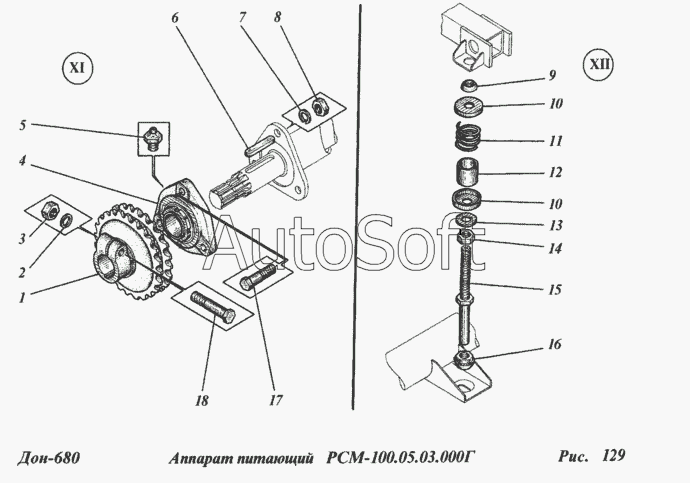 XI

6 7 8

5

4

3

2

1

18 17

AutoSoft

XII

9
10
11
12
10
13
14
15
16

Дон-680 Аппарат питающий РСМ-100.05.03.000Г Рис. 129