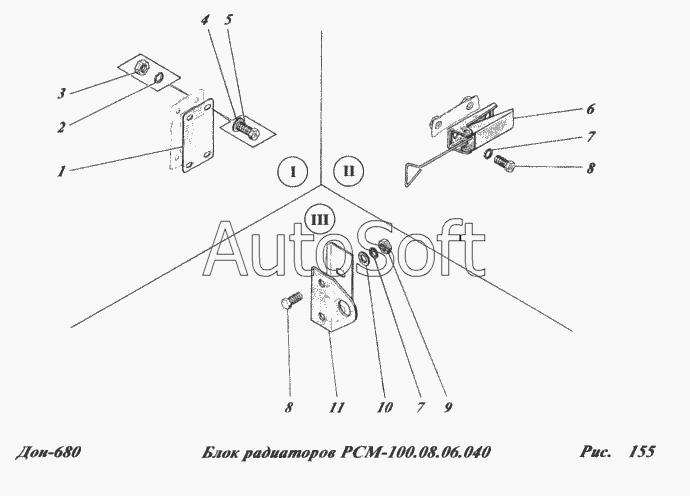 4 5

3

2

1

6

7

8

I II

III

AutoSoft

8 11 10 7 9

Дон-680 Блок радиаторов РСМ-100.08.06.040 Рис. 155