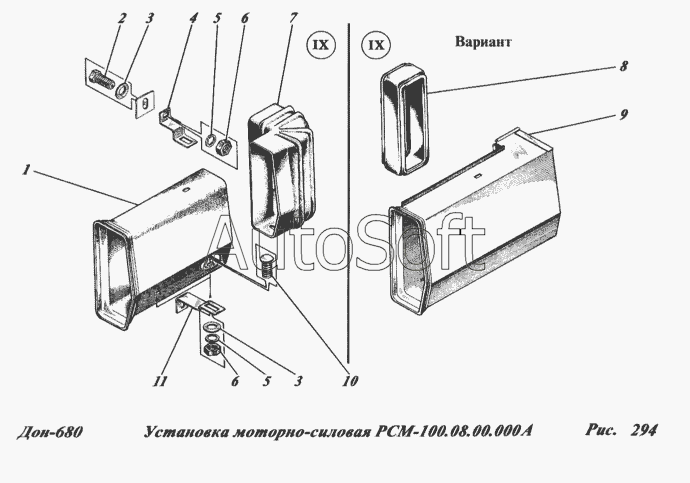 2 3 4 5 6 7

IX

IX

Вариант

8

9

1

AutoSoft

11 6 5 3 10

Дон-680 Установка моторно-силовая РСМ-100.08.00.000А Рис. 294