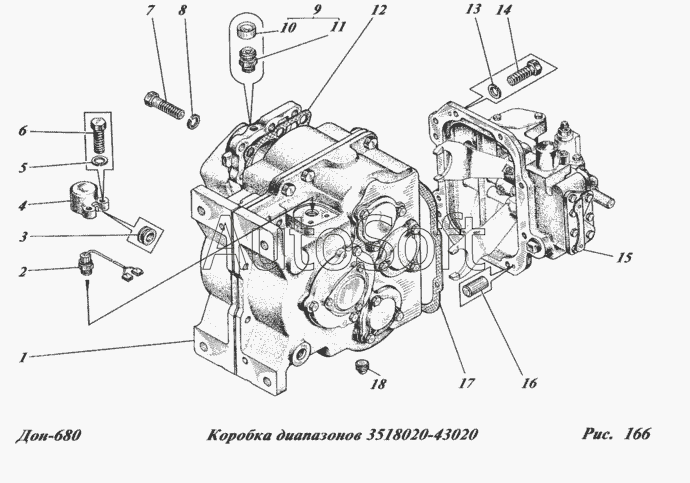 7
8
9
10
11
12
13
14
6
5
4
3
2
1
15
16
17
18
AutoSoft

Дон-680

Коробка диапазонов 3518020-43020

Рис. 166