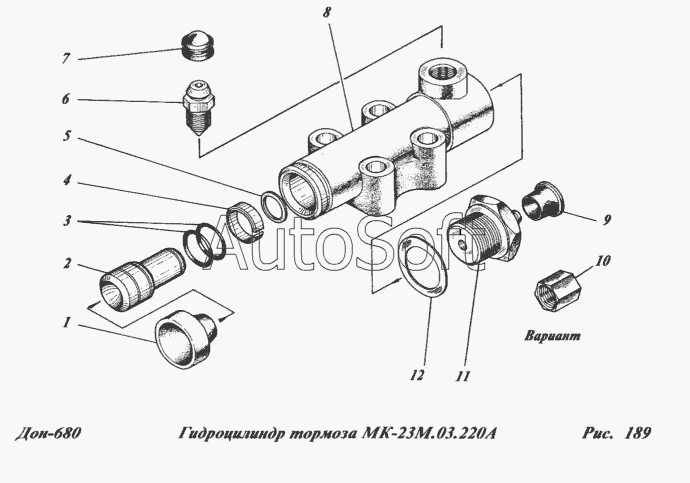 8
7
6
5
4
3
2
1
AutoSoft
9
10
Вариант
12
11

Дон-680 Гидроцилиндр тормоза МК-23М.03.220А Рис. 189