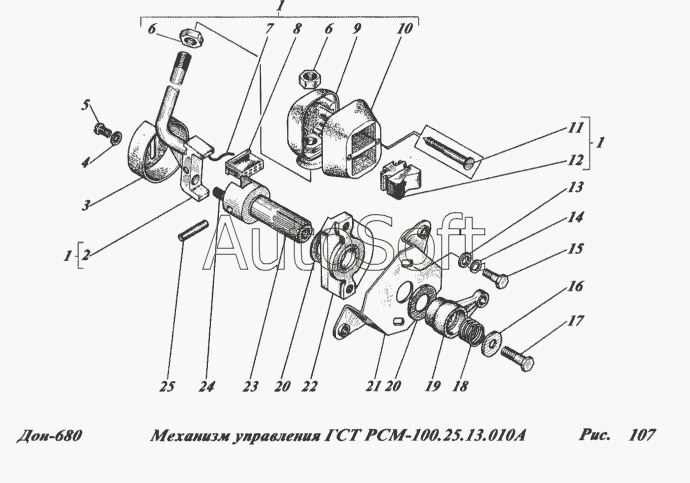 1
6 7 8 6 9 10
5
4
3
1 [ 2
11
12 ] 1
13
14
15
16
17
25 24 23 20 22 21 20 19 18

AutoSoft

Дон-680 Механизм управления ГСТ РСМ-100.25.13.010А Рис. 107