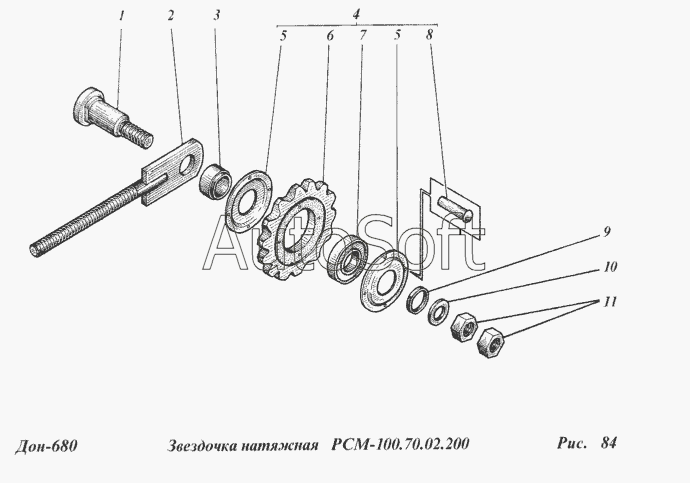 1 2 3 4 5 6 7 5 8

AutoSoft

9
10
11

Дон-680 Звездочка натяжная РСМ-100.70.02.200 Рис. 84