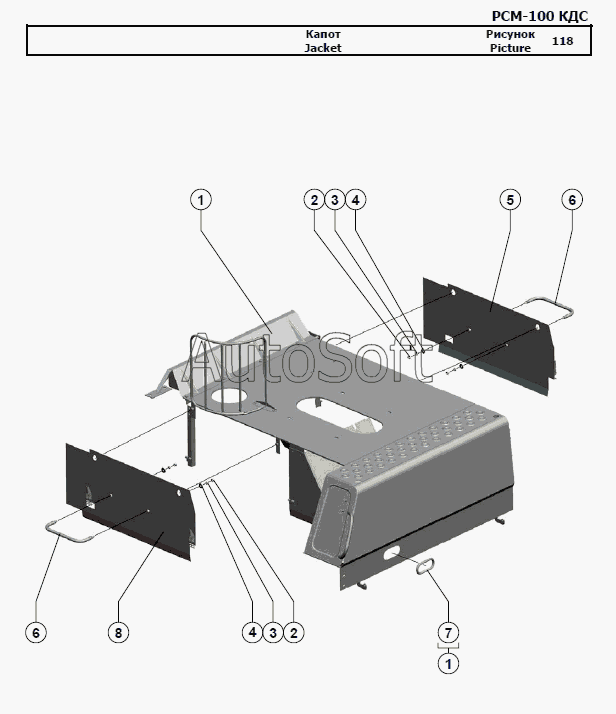 РСМ-100 КДС

Капот
Jacket

Рисунок
Picture
118

1
2
3
4
5
6

AutoSoft

6
8
4
3
2
7
1