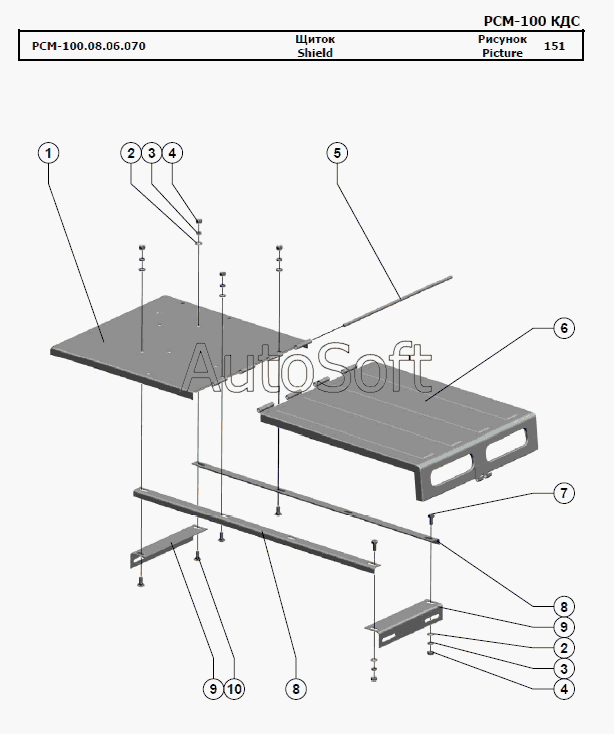 РСМ-100 КДС

| РСМ-100.08.06.070 | Щиток Shield | Рисунок Picture | 151 |
|---|---|---|---|

1
2 3 4
5
6
AutoSoft
7
8
9
2
3
4
9 10
8