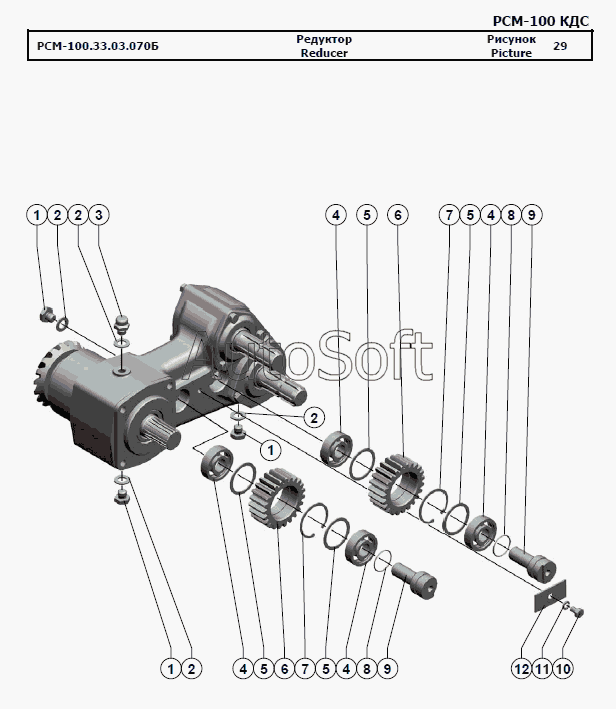 РСМ-100 КДС

| РСМ-100.33.03.070Б | Редуктор Reducer | Рисунок Picture | 29 |
|---|---|---|---|

1 2 2 3

4 5 6

7 5 4 8 9

AutoSoft

2

1

1 2

4 5 6 7 5 4 8 9

12 11 10