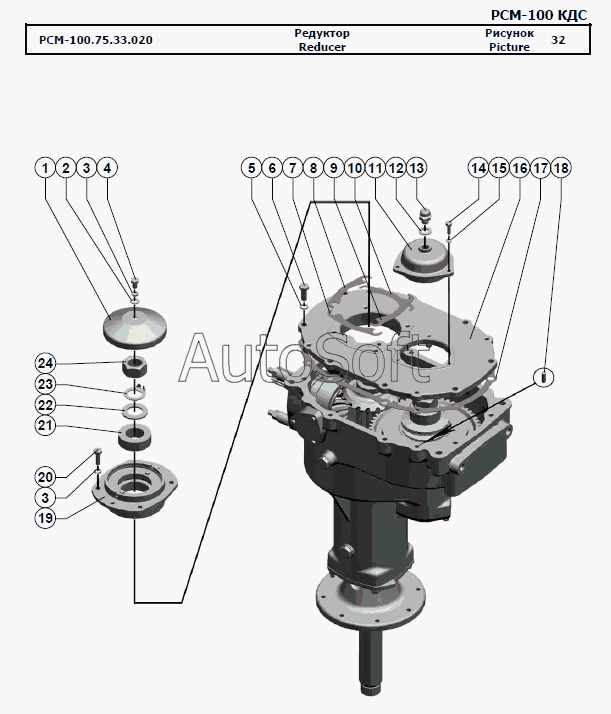 РСМ-100 КДС

| РСМ-100.75.33.020 | Редуктор Reducer | Рисунок Picture | 32 |
|---|---|---|---|

1 2 3 4

5 6 7 8 9 10 11 12 13

14 15 16 17 18

24

23

22

21

20

3

19

AutoSoft